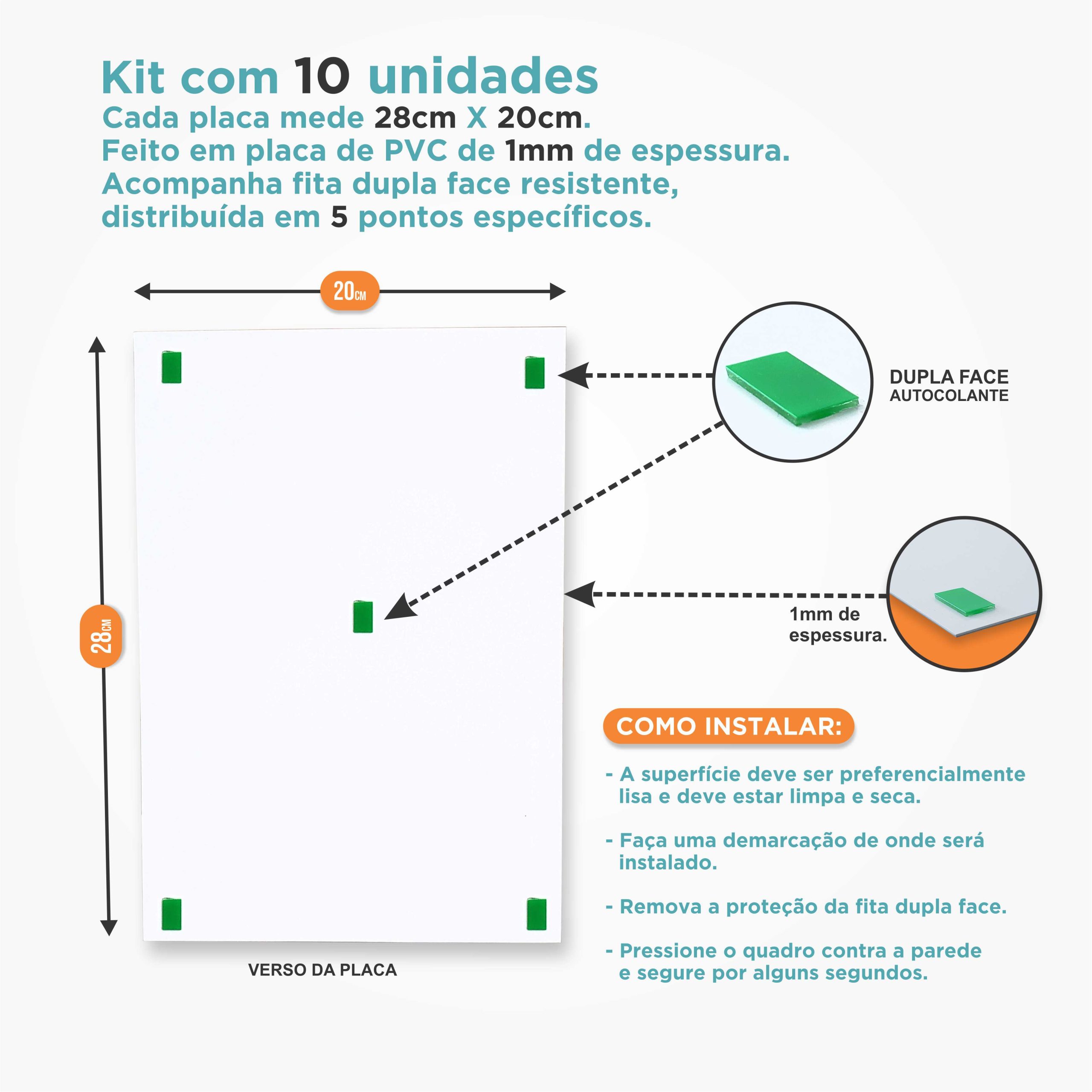 Kit com 10 unidades
Cada placa mede 28cm X 20cm.
Feito em placa de PVC de 1mm de espessura.
Acompanha fita dupla face resistente, distribuída em 5 pontos específicos.

20CM

28CM

DUPLA FACE
AUTOCOLANTE

1mm de espessura.

VERSO DA PLACA

COMO INSTALAR:

- A superfície deve ser preferencialmente lisa e deve estar limpa e seca.

- Faça uma demarcação de onde será instalado.

- Remova a proteção da fita dupla face.

- Pressione o quadro contra a parede e segure por alguns segundos.